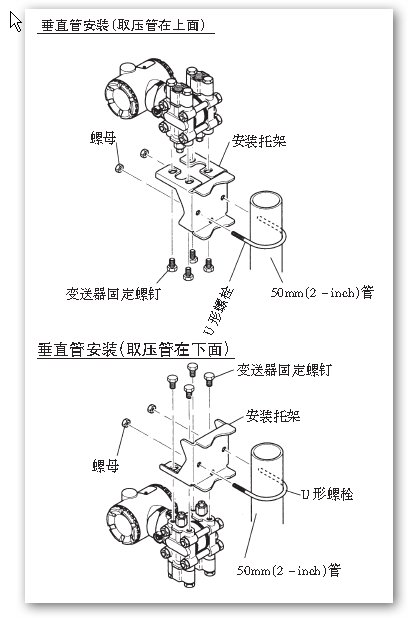 垂直管安装(取压管在上面)

螺母

安装托架

变送器固定螺钉

U形螺栓

50mm(2 -inch)管

垂直管安装(取压管在下面)

变送器固定螺钉

安装托架

螺母

U形螺栓

50mm(2 -inch)管